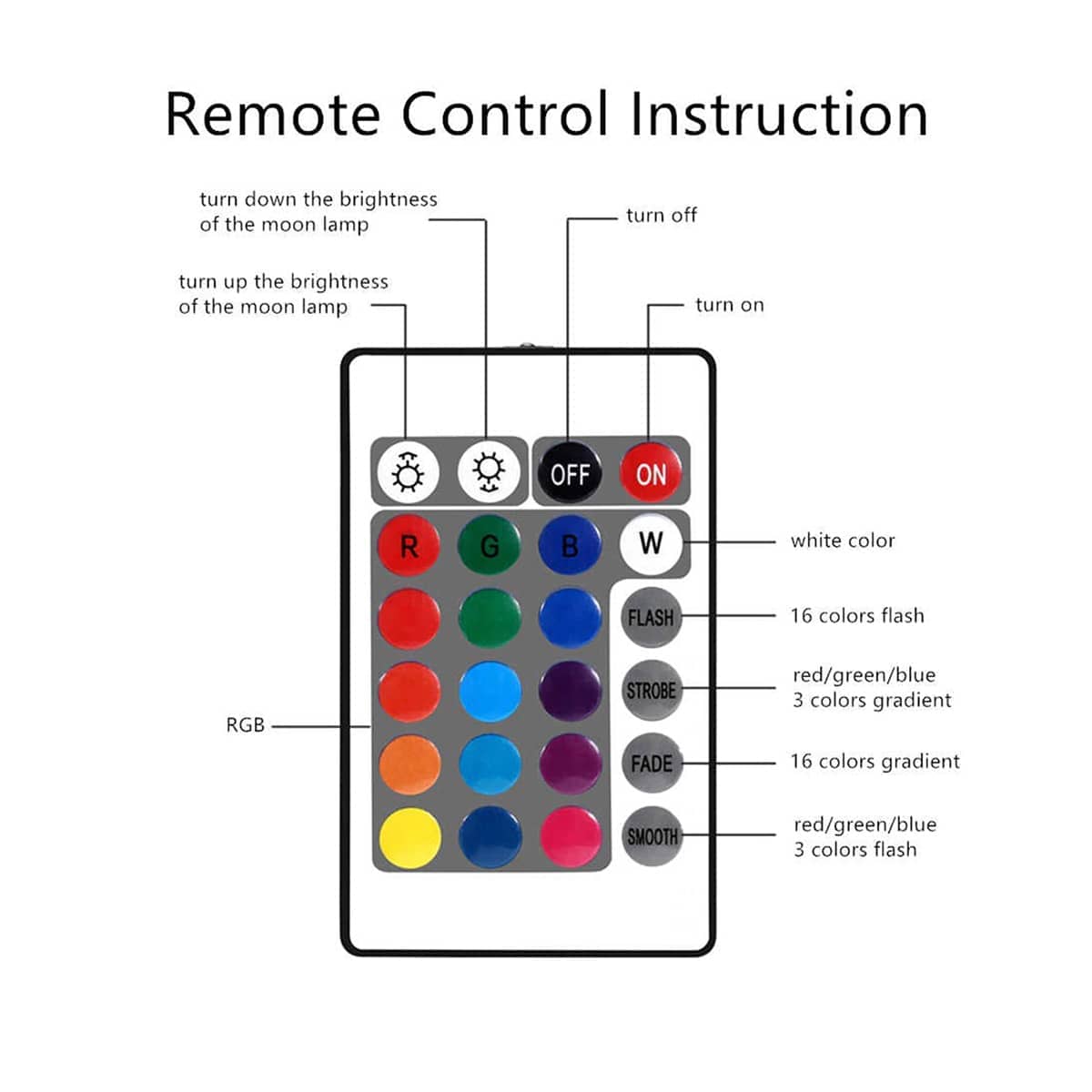 Remote Control Instruction

turn down the brightness of the moon lamp

turn up the brightness of the moon lamp

turn off

turn on

OFF ON

R G B W

white color

FLASH

16 colors flash

STROBE

red/green/blue 3 colors gradient

RGB

FADE

16 colors gradient

SMOOTH

red/green/blue 3 colors flash